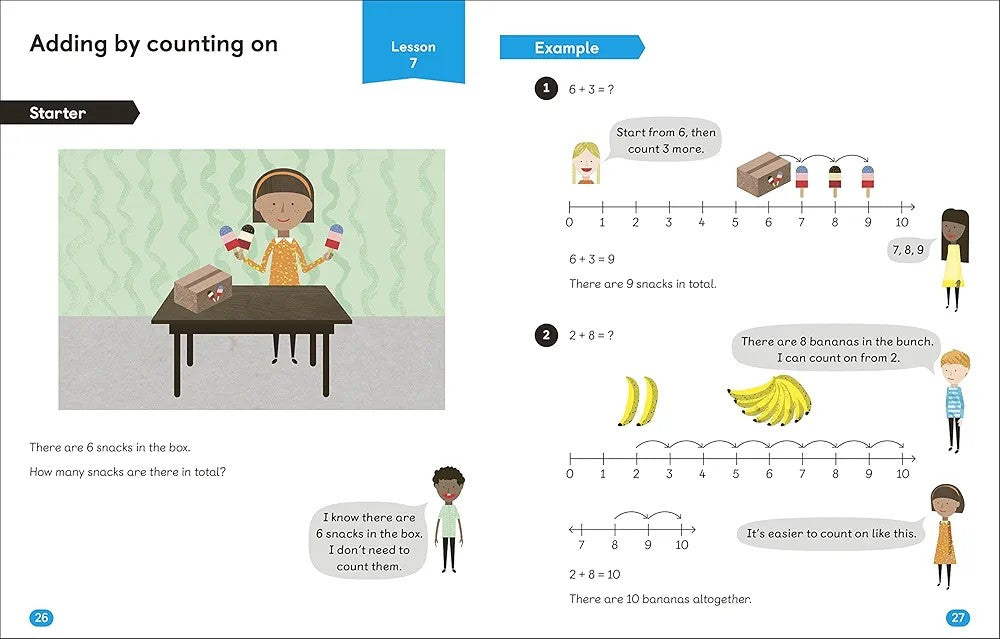 Adding by counting on

Lesson 7

Starter

There are 6 snacks in the box.

How many snacks are there in total?

I know there are 6 snacks in the box. I don't need to count them.

26

Example

1 $6 + 3 = ?$

Start from 6, then count 3 more.

0 1 2 3 4 5 6 7 8 9 10

7, 8, 9

$6 + 3 = 9$

There are 9 snacks in total.

2 $2 + 8 = ?$

There are 8 bananas in the bunch. I can count on from 2.

0 1 2 3 4 5 6 7 8 9 10

7 8 9 10

It's easier to count on like this.

$2 + 8 = 10$

There are 10 bananas altogether.

27